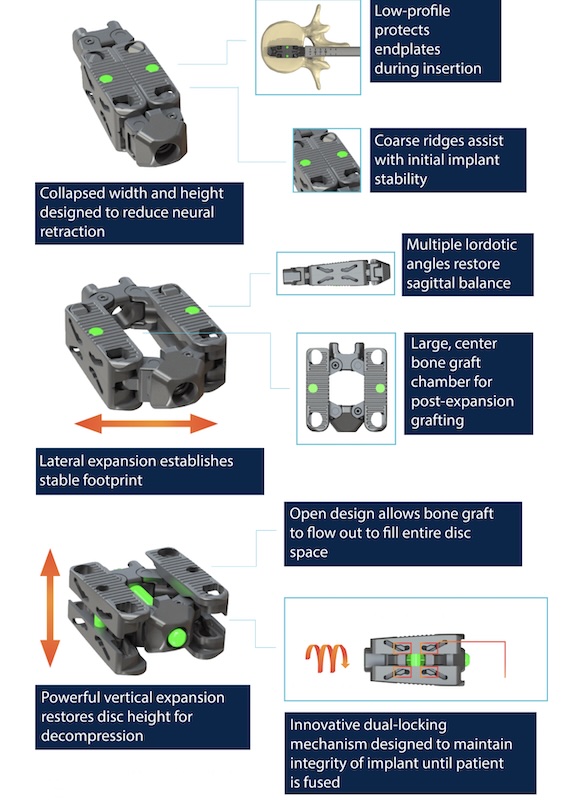 Low-profile protects endplates during insertion

Coarse ridges assist with initial implant stability

Collapsed width and height designed to reduce neural retraction

Multiple lordotic angles restore sagittal balance

Large, center bone graft chamber for post-expansion grafting

Lateral expansion establishes stable footprint

Open design allows bone graft to flow out to fill entire disc space

Powerful vertical expansion restores disc height for decompression

Innovative dual-locking mechanism designed to maintain integrity of implant until patient is fused