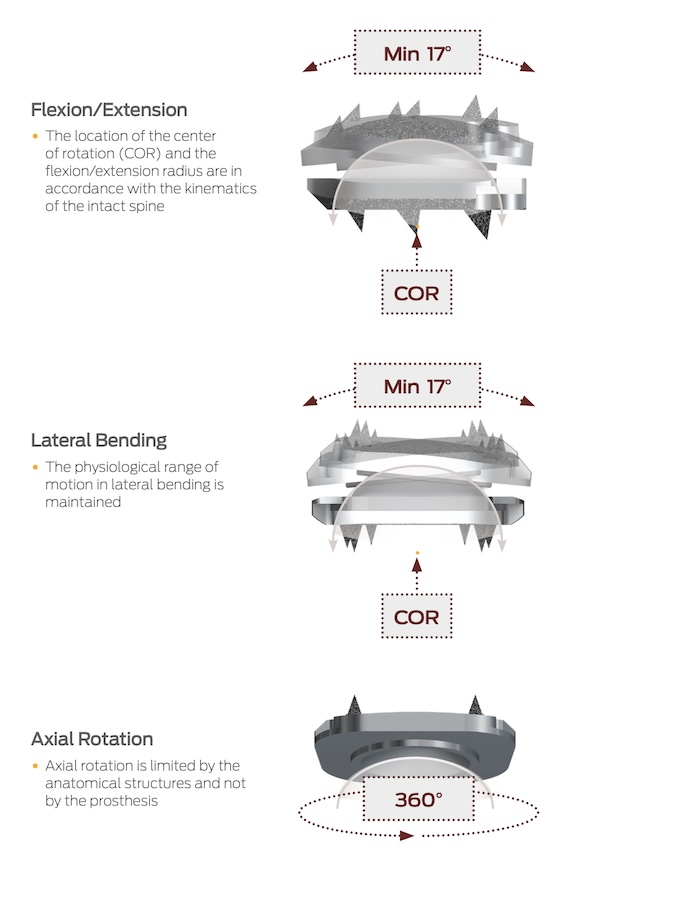 Min 17°

Flexion/Extension

• The location of the center of rotation (COR) and the flexion/extension radius are in accordance with the kinematics of the intact spine

COR

Min 17°

Lateral Bending

• The physiological range of motion in lateral bending is maintained

COR

Axial Rotation

• Axial rotation is limited by the anatomical structures and not by the prosthesis

360°