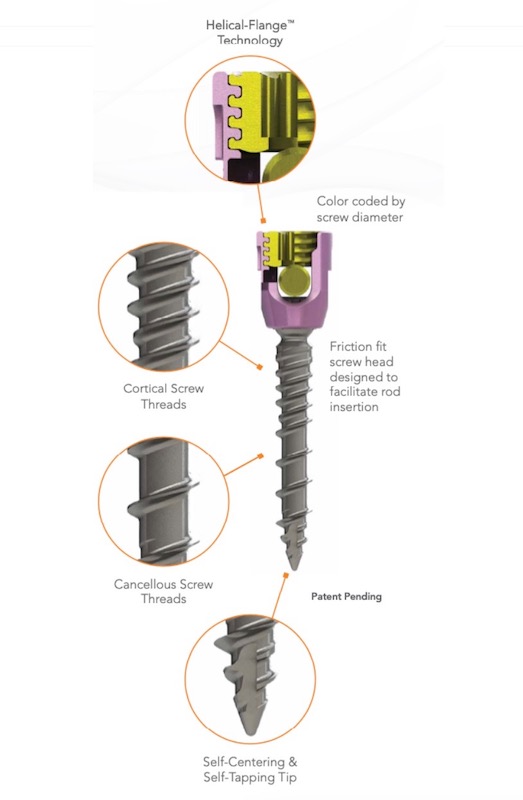 Helical-Flange™ Technology

Color coded by screw diameter

Cortical Screw Threads

Friction fit screw head designed to facilitate rod insertion

Cancellous Screw Threads

Patent Pending

Self-Centering & Self-Tapping Tip