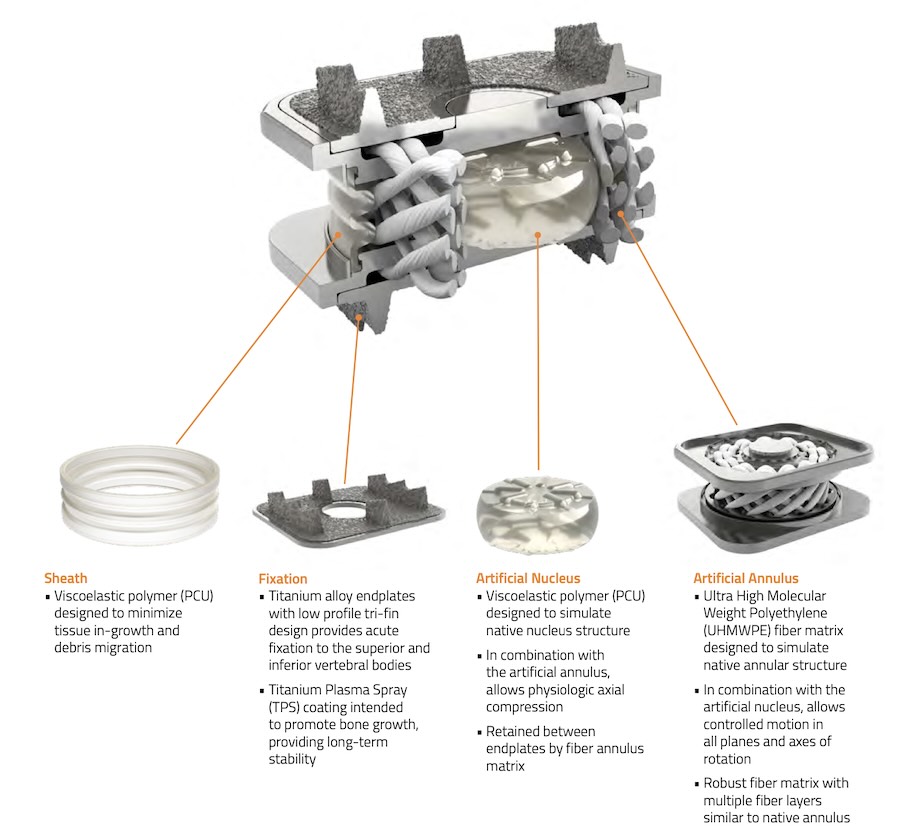 Sheath
▪ Viscoelastic polymer (PCU) designed to minimize tissue in-growth and debris migration

Fixation
▪ Titanium alloy endplates with low profile tri-fin design provides acute fixation to the superior and inferior vertebral bodies
▪ Titanium Plasma Spray (TPS) coating intended to promote bone growth, providing long-term stability

Artificial Nucleus
▪ Viscoelastic polymer (PCU) designed to simulate native nucleus structure
▪ In combination with the artificial annulus, allows physiologic axial compression
▪ Retained between endplates by fiber annulus matrix

Artificial Annulus
▪ Ultra High Molecular Weight Polyethylene (UHMWPE) fiber matrix designed to simulate native annular structure
▪ In combination with the artificial nucleus, allows controlled motion in all planes and axes of rotation
▪ Robust fiber matrix with multiple fiber layers similar to native annulus