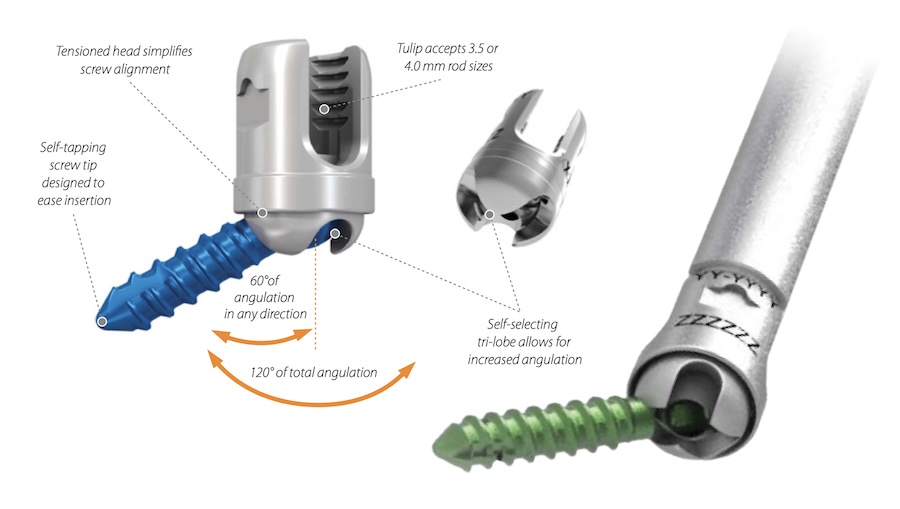 Tensioned head simplifies screw alignment

Tulip accepts 3.5 or 4.0 mm rod sizes

Self-tapping screw tip designed to ease insertion

60°of angulation in any direction

120° of total angulation

Self-selecting tri-lobe allows for increased angulation

YY-YYY

ZZZZZZ