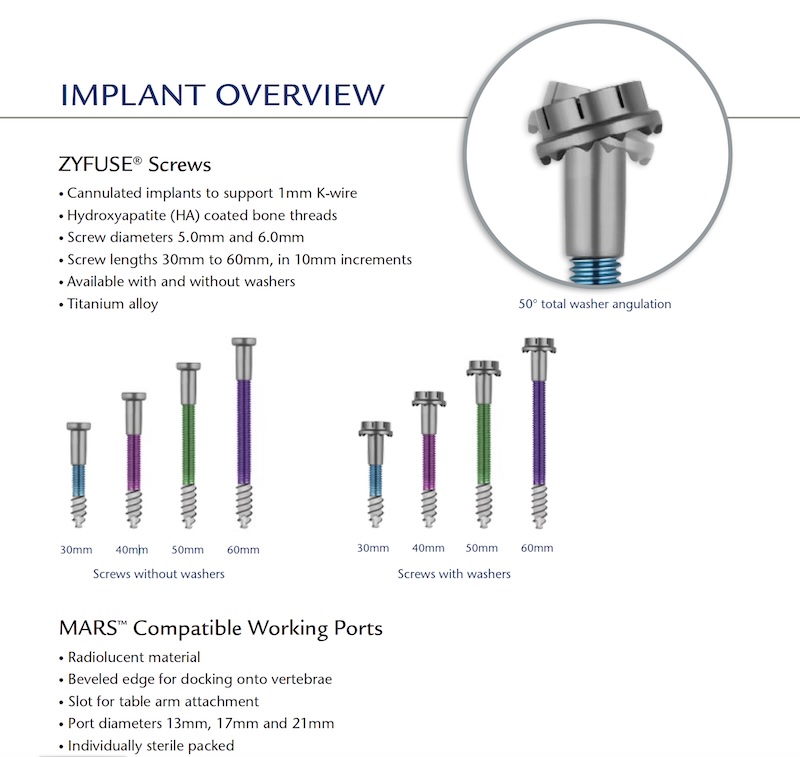 IMPLANT OVERVIEW

ZYFUSE® Screws
• Cannulated implants to support 1mm K-wire
• Hydroxyapatite (HA) coated bone threads
• Screw diameters 5.0mm and 6.0mm
• Screw lengths 30mm to 60mm, in 10mm increments
• Available with and without washers
• Titanium alloy

50° total washer angulation

30mm 40mm 50mm 60mm
Screws without washers

30mm 40mm 50mm 60mm
Screws with washers

MARS™ Compatible Working Ports
• Radiolucent material
• Beveled edge for docking onto vertebrae
• Slot for table arm attachment
• Port diameters 13mm, 17mm and 21mm
• Individually sterile packed