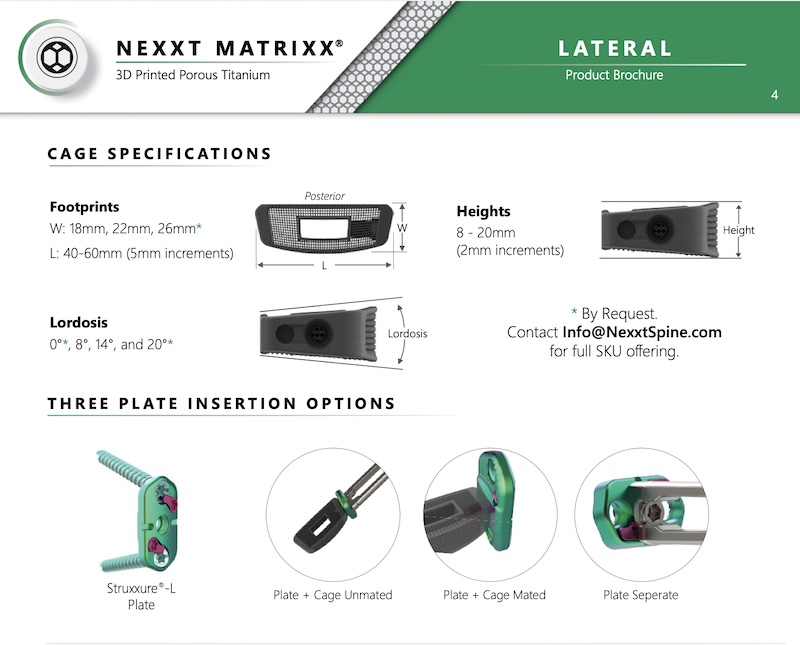 NEXXT MATRIXX®
3D Printed Porous Titanium

LATERAL
Product Brochure

4

CAGE SPECIFICATIONS

Footprints
W: 18mm, 22mm, 26mm*
L: 40-60mm (5mm increments)

Posterior
W
L

Heights
8 - 20mm
(2mm increments)

Height

Lordosis
0°*, 8°, 14°, and 20°*

Lordosis

* By Request.
Contact Info@NexxtSpine.com
for full SKU offering.

THREE PLATE INSERTION OPTIONS

Struxxure®-L
Plate

Plate + Cage Unmated

Plate + Cage Mated

Plate Seperate