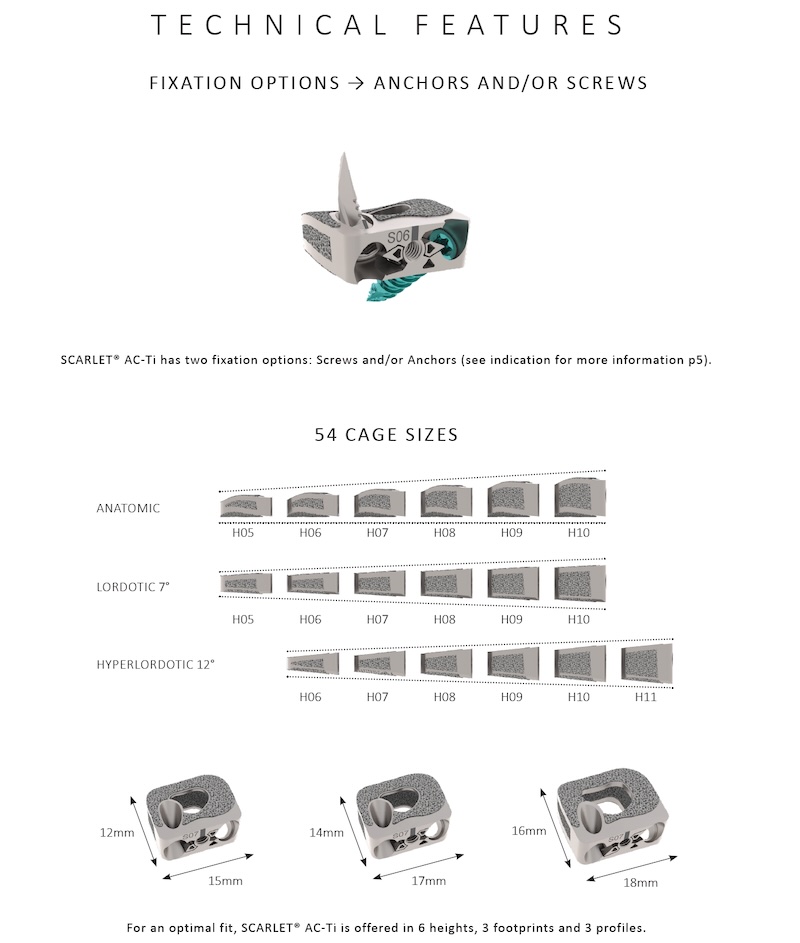 TECHNICAL FEATURES

FIXATION OPTIONS → ANCHORS AND/OR SCREWS

S06

SCARLET® AC-Ti has two fixation options: Screws and/or Anchors (see indication for more information p5).

54 CAGE SIZES

ANATOMIC

H05 H06 H07 H08 H09 H10

LORDOTIC 7°

H05 H06 H07 H08 H09 H10

HYPERLORDOTIC 12°

H06 H07 H08 H09 H10 H11

12mm
15mm

14mm
17mm

16mm
18mm

For an optimal fit, SCARLET® AC-Ti is offered in 6 heights, 3 footprints and 3 profiles.