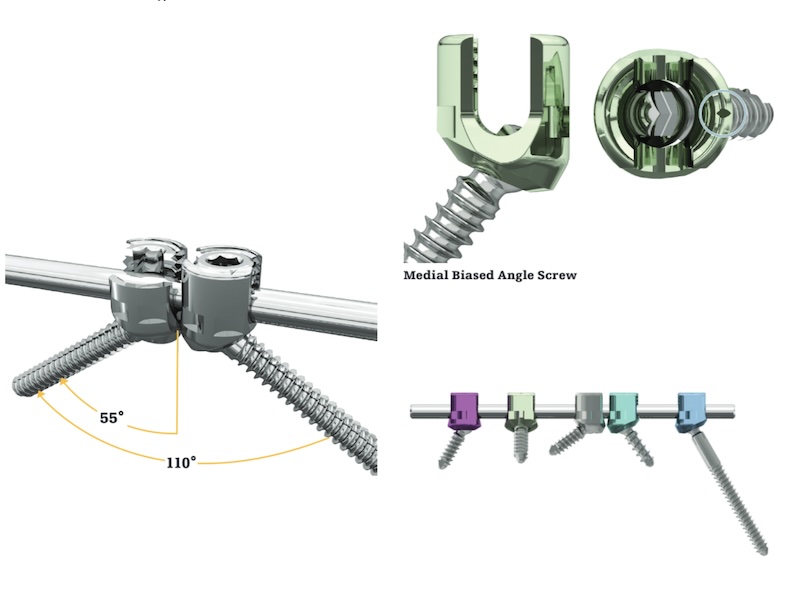 Medial Biased Angle Screw

55°

110°