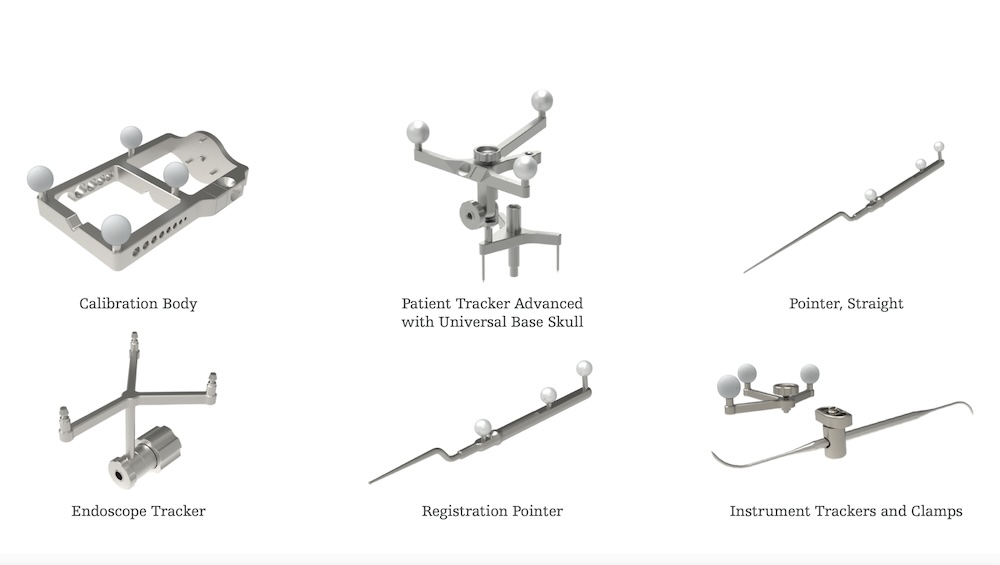 Calibration Body

Patient Tracker Advanced with Universal Base Skull

Pointer, Straight

Endoscope Tracker

Registration Pointer

Instrument Trackers and Clamps